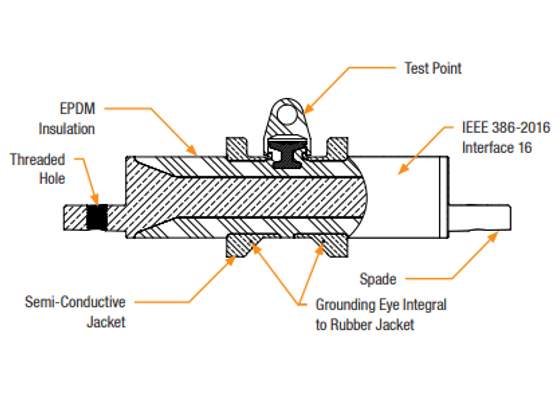 Test Point

EPDM
Insulation

IEEE 386-2016
Interface 16

Threaded
Hole

Spade

Semi-Conductive
Jacket

Grounding Eye Integral
to Rubber Jacket