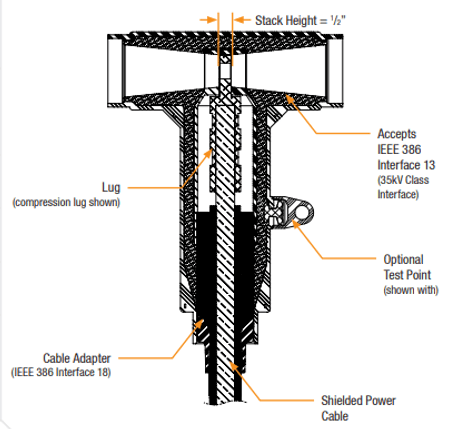 Stack Height = ½"

Accepts
IEEE 386
Interface 13
(35kV Class
Interface)

Lug
(compression lug shown)

Optional
Test Point
(shown with)

Cable Adapter
(IEEE 386 Interface 18)

Shielded Power
Cable