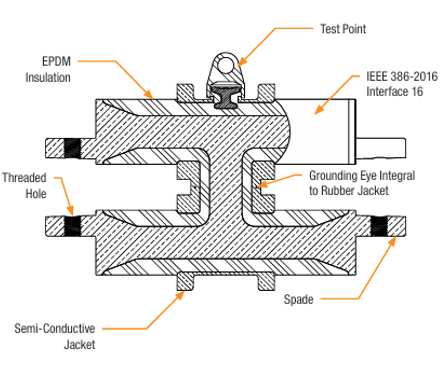 Test Point

EPDM Insulation

IEEE 386-2016 Interface 16

Threaded Hole

Grounding Eye Integral to Rubber Jacket

Spade

Semi-Conductive Jacket