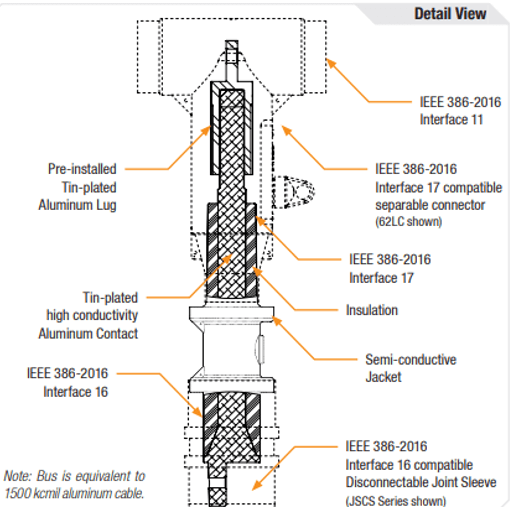 Detail View

IEEE 386-2016
Interface 11

Pre-installed
Tin-plated
Aluminum Lug

IEEE 386-2016
Interface 17 compatible
separable connector
(62LC shown)

IEEE 386-2016
Interface 17

Tin-plated
high conductivity
Aluminum Contact

Insulation

Semi-conductive
Jacket

IEEE 386-2016
Interface 16

IEEE 386-2016
Interface 16 compatible
Disconnectable Joint Sleeve
(JSCS Series shown)

Note: Bus is equivalent to 1500 kcmil aluminum cable.