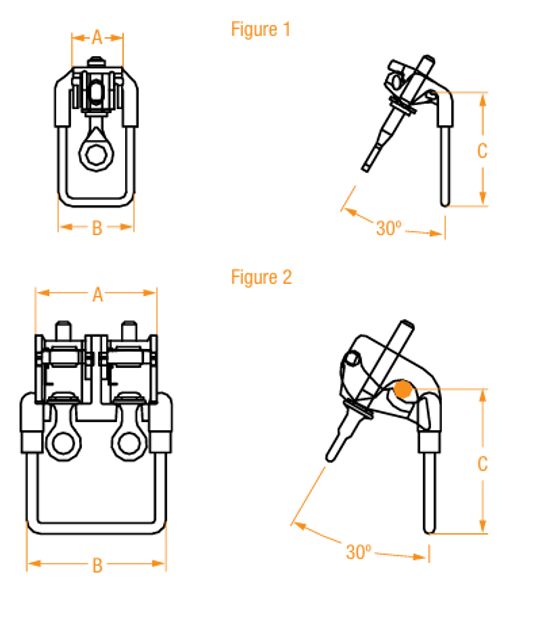 Figure 1

A

B

C

30º

Figure 2

A

B

C

30º